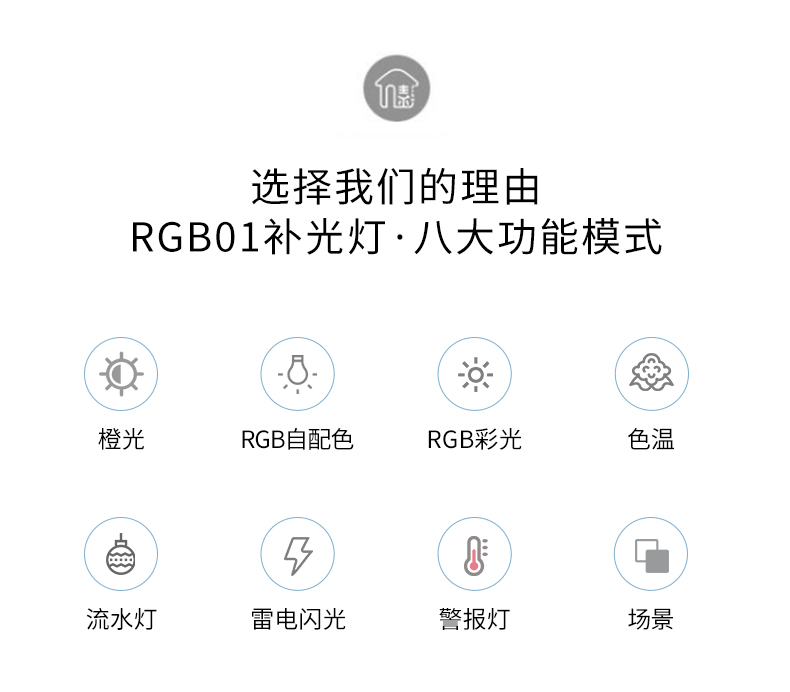 选择我们的理由
RGB01补光灯·八大功能模式

橙光

RGB自配色

RGB彩光

色温

流水灯

雷电闪光

警报灯

场景